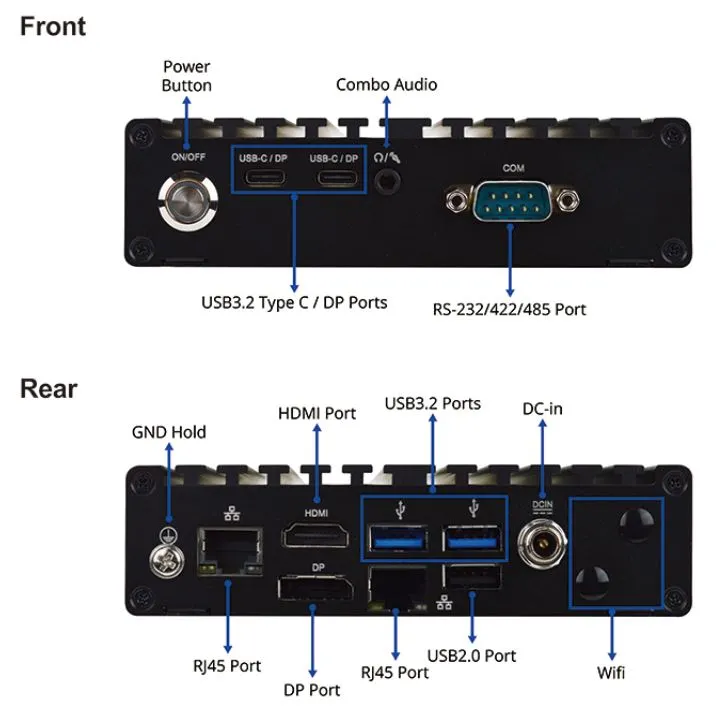 Front

Power Button

Combo Audio

ON/OFF

USB-C / DP

USB-C / DP

COM

USB3.2 Type C / DP Ports

RS-232/422/485 Port

Rear

GND Hold

HDMI Port

USB3.2 Ports

DC-in

HDMI

DCIN

DP

RJ45 Port

DP Port

RJ45 Port

USB2.0 Port

Wifi